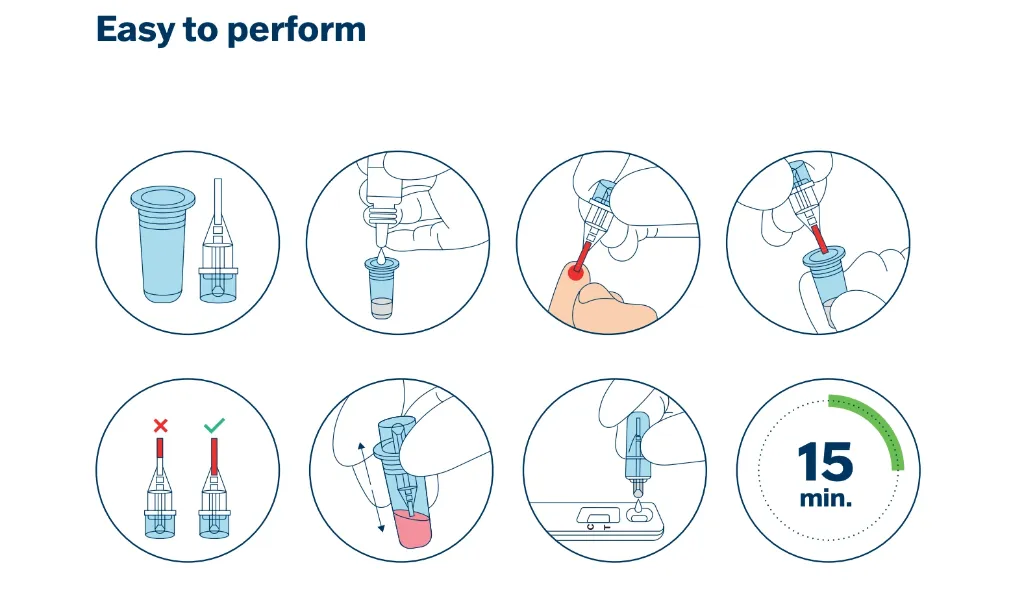 Easy to perform

C T

15
min.